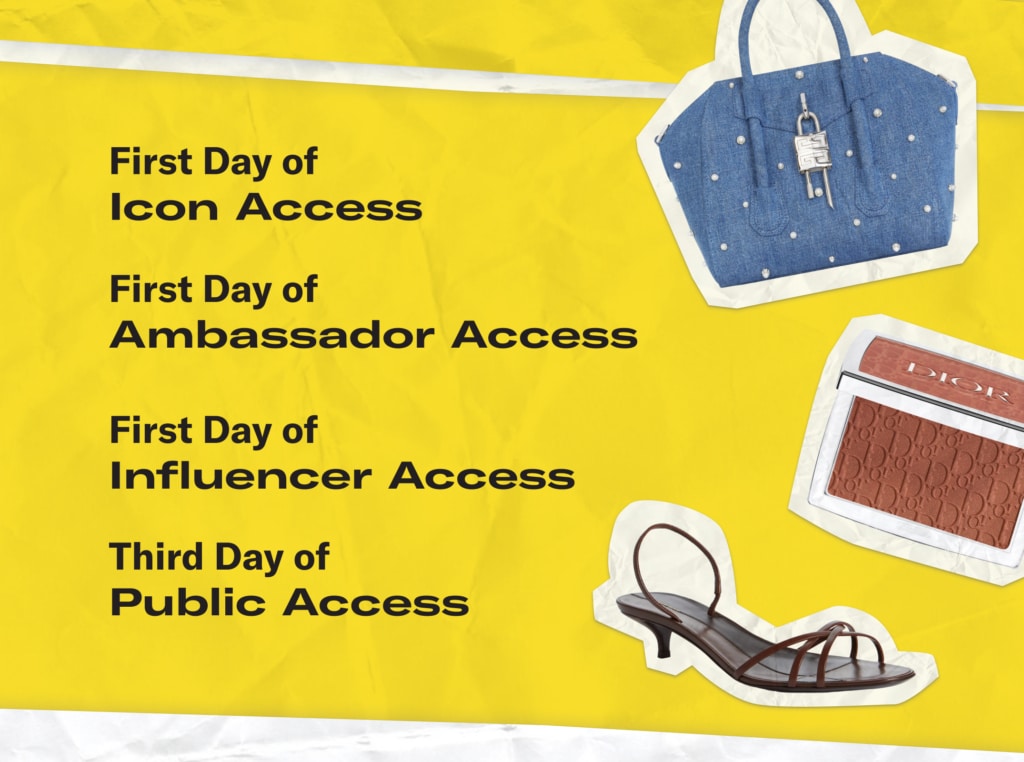 First Day of
Icon Access

First Day of
Ambassador Access

First Day of
Influencer Access

Third Day of
Public Access

DIOR