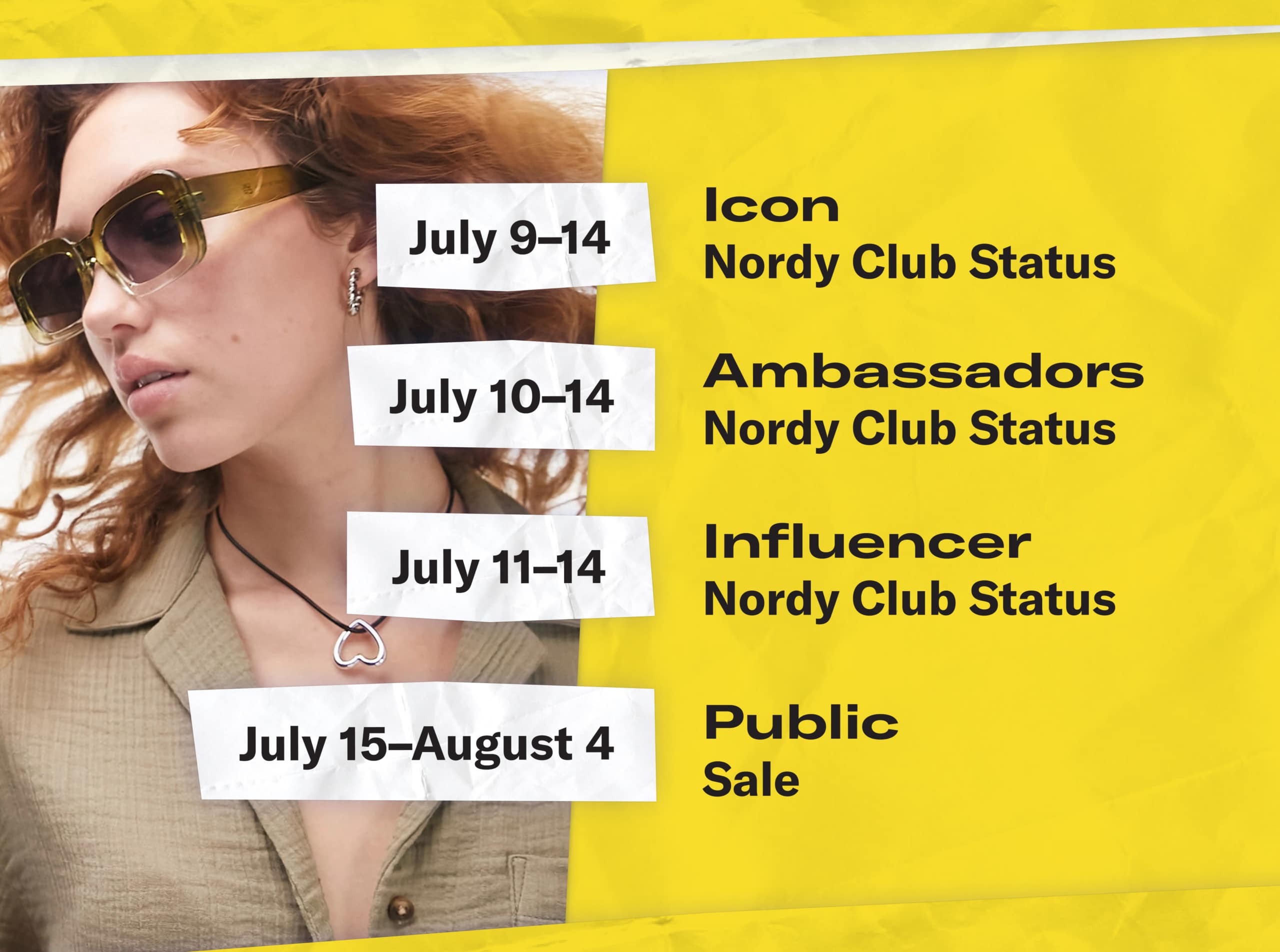 July 9–14

Icon
Nordy Club Status

July 10–14

Ambassadors
Nordy Club Status

July 11–14

Influencer
Nordy Club Status

July 15–August 4

Public
Sale